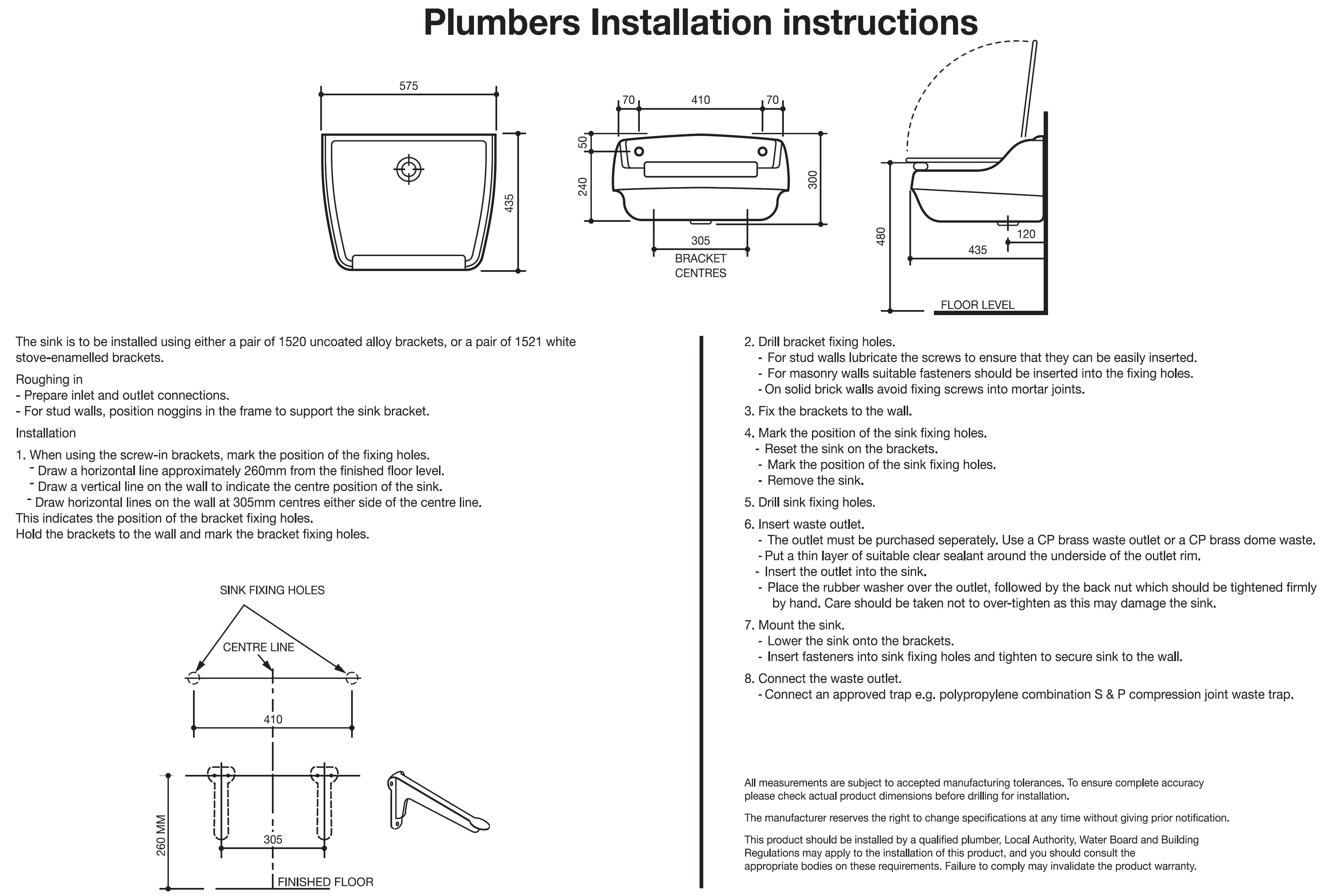 Plumbers Installation instructions

575

435

70 410 70

50

240

300

305
BRACKET
CENTRES

480

120

435

FLOOR LEVEL

The sink is to be installed using either a pair of 1520 uncoated alloy brackets, or a pair of 1521 white stove-enamelled brackets.

Roughing in
- Prepare inlet and outlet connections.
- For stud walls, position noggins in the frame to support the sink bracket.

Installation

1. When using the screw-in brackets, mark the position of the fixing holes.
- Draw a horizontal line approximately 260mm from the finished floor level.
- Draw a vertical line on the wall to indicate the centre position of the sink.
- Draw horizontal lines on the wall at 305mm centres either side of the centre line.
This indicates the position of the bracket fixing holes.
Hold the brackets to the wall and mark the bracket fixing holes.

SINK FIXING HOLES

CENTRE LINE

410

260 MM

305

FINISHED FLOOR

2. Drill bracket fixing holes.
- For stud walls lubricate the screws to ensure that they can be easily inserted.
- For masonry walls suitable fasteners should be inserted into the fixing holes.
- On solid brick walls avoid fixing screws into mortar joints.

3. Fix the brackets to the wall.

4. Mark the position of the sink fixing holes.
- Reset the sink on the brackets.
- Mark the position of the sink fixing holes.
- Remove the sink.

5. Drill sink fixing holes.

6. Insert waste outlet.
- The outlet must be purchased seperately. Use a CP brass waste outlet or a CP brass dome waste.
- Put a thin layer of suitable clear sealant around the underside of the outlet rim.
- Insert the outlet into the sink.
- Place the rubber washer over the outlet, followed by the back nut which should be tightened firmly by hand. Care should be taken not to over-tighten as this may damage the sink.

7. Mount the sink.
- Lower the sink onto the brackets.
- Insert fasteners into sink fixing holes and tighten to secure sink to the wall.

8. Connect the waste outlet.
- Connect an approved trap e.g. polypropylene combination S & P compression joint waste trap.

All measurements are subject to accepted manufacturing tolerances. To ensure complete accuracy please check actual product dimensions before drilling for installation.

The manufacturer reserves the right to change specifications at any time without giving prior notification.

This product should be installed by a qualified plumber, Local Authority, Water Board and Building Regulations may apply to the installation of this product, and you should consult the appropriate bodies on these requirements. Failure to comply may invalidate the product warranty.